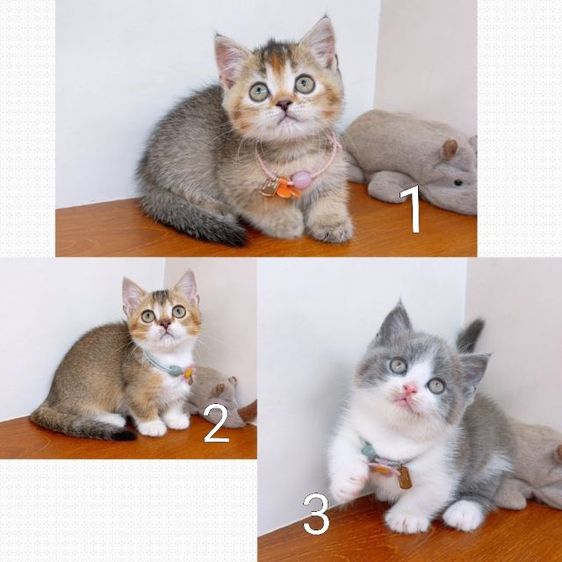 1

2

3