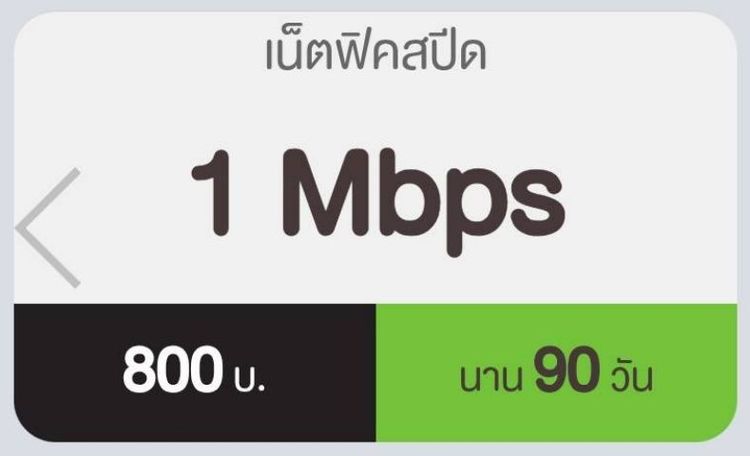 เน็ตฟิคสปีด

1 Mbps

800 บ.

นาน 90 วัน