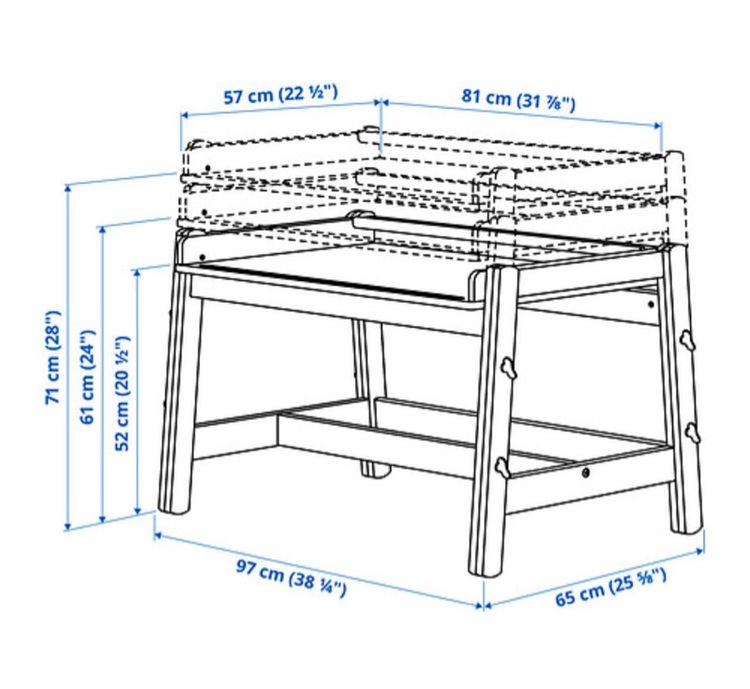 57 cm (22 ½")
81 cm (31 ⅞")
71 cm (28")
61 cm (24")
52 cm (20 ½")
97 cm (38 ¼")
65 cm (25 ⅝")