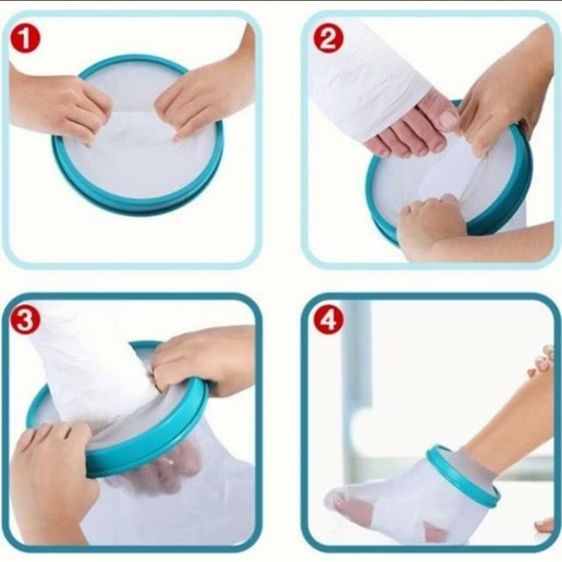 1

2

3

4