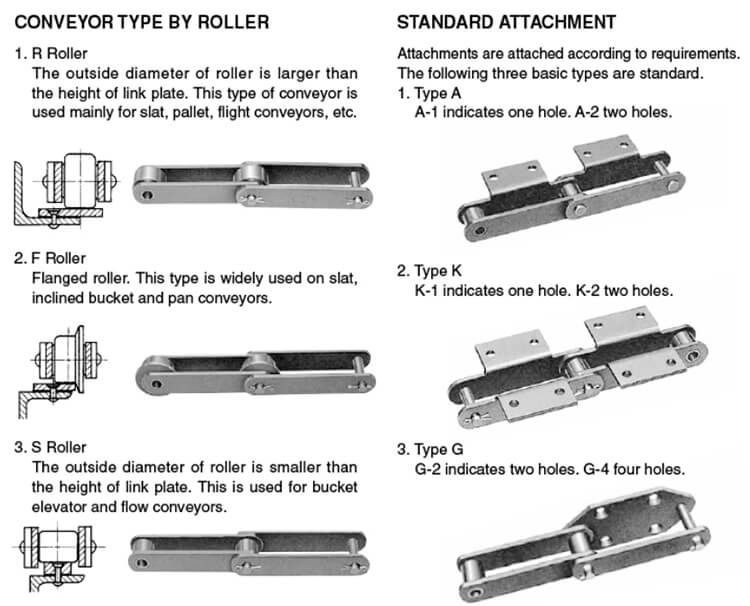 CONVEYOR TYPE BY ROLLER

1. R Roller
The outside diameter of roller is larger than the height of link plate. This type of conveyor is used mainly for slat, pallet, flight conveyors, etc.

2. F Roller
Flanged roller. This type is widely used on slat, inclined bucket and pan conveyors.

3. S Roller
The outside diameter of roller is smaller than the height of link plate. This is used for bucket elevator and flow conveyors.

STANDARD ATTACHMENT

Attachments are attached according to requirements. The following three basic types are standard.
1. Type A
A-1 indicates one hole. A-2 two holes.

2. Type K
K-1 indicates one hole. K-2 two holes.

3. Type G
G-2 indicates two holes. G-4 four holes.