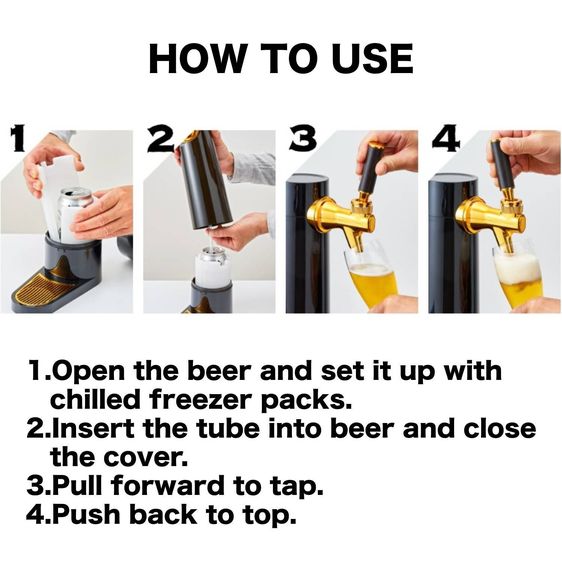 HOW TO USE

1

2

3

4

1.Open the beer and set it up with chilled freezer packs.
2.Insert the tube into beer and close the cover.
3.Pull forward to tap.
4.Push back to top.